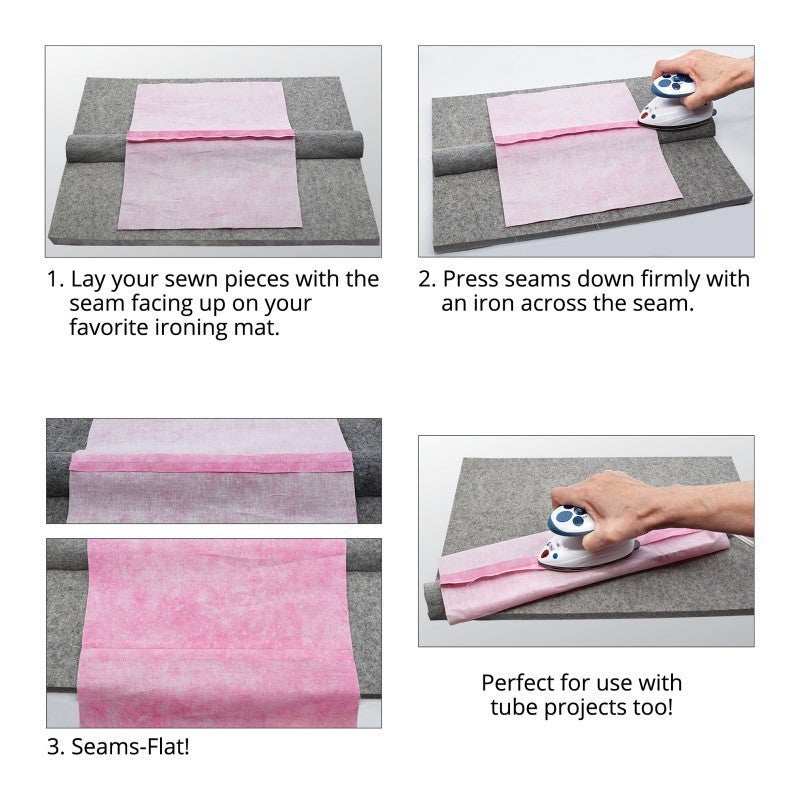 1. Lay your sewn pieces with the seam facing up on your favorite ironing mat.

2. Press seams down firmly with an iron across the seam.

3. Seams-Flat!

Perfect for use with tube projects too!